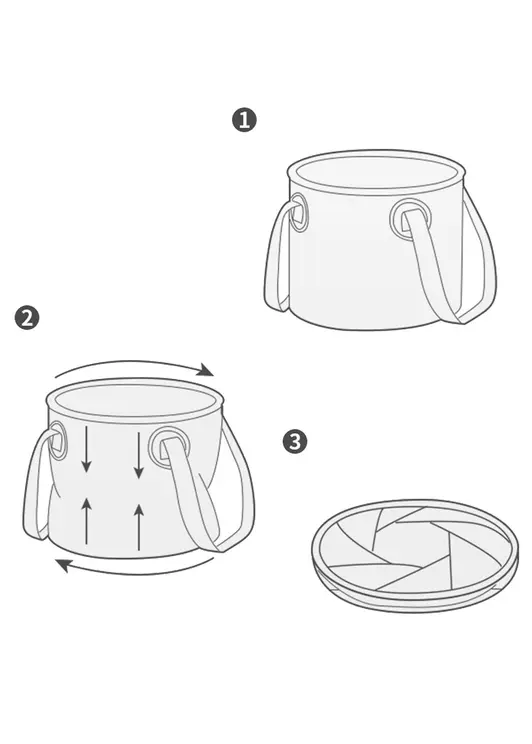 1

2

3