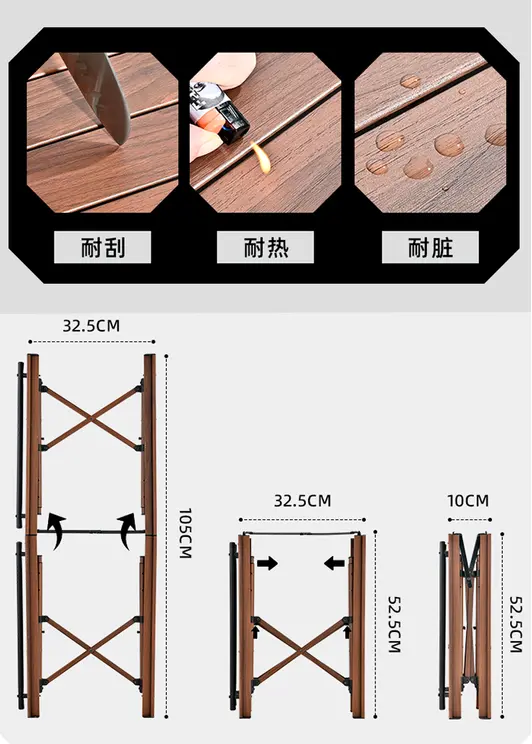 耐刮

耐热

耐脏

32.5CM

105CM

32.5CM

52.5CM

10CM

52.5CM