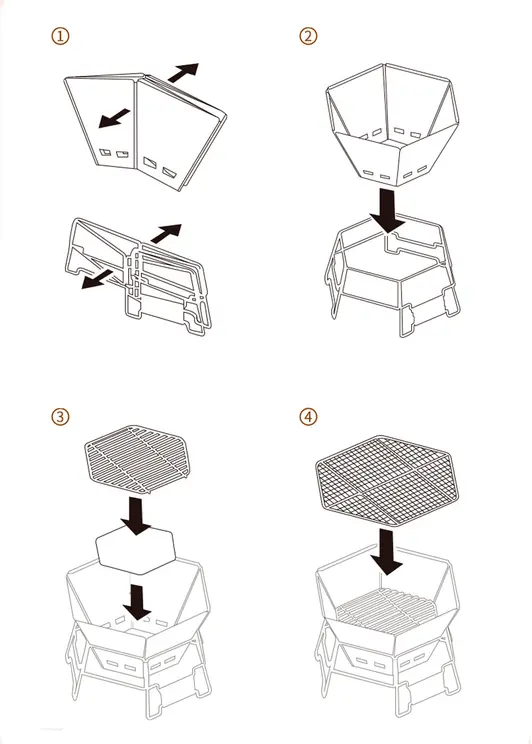 ①

②

③

④