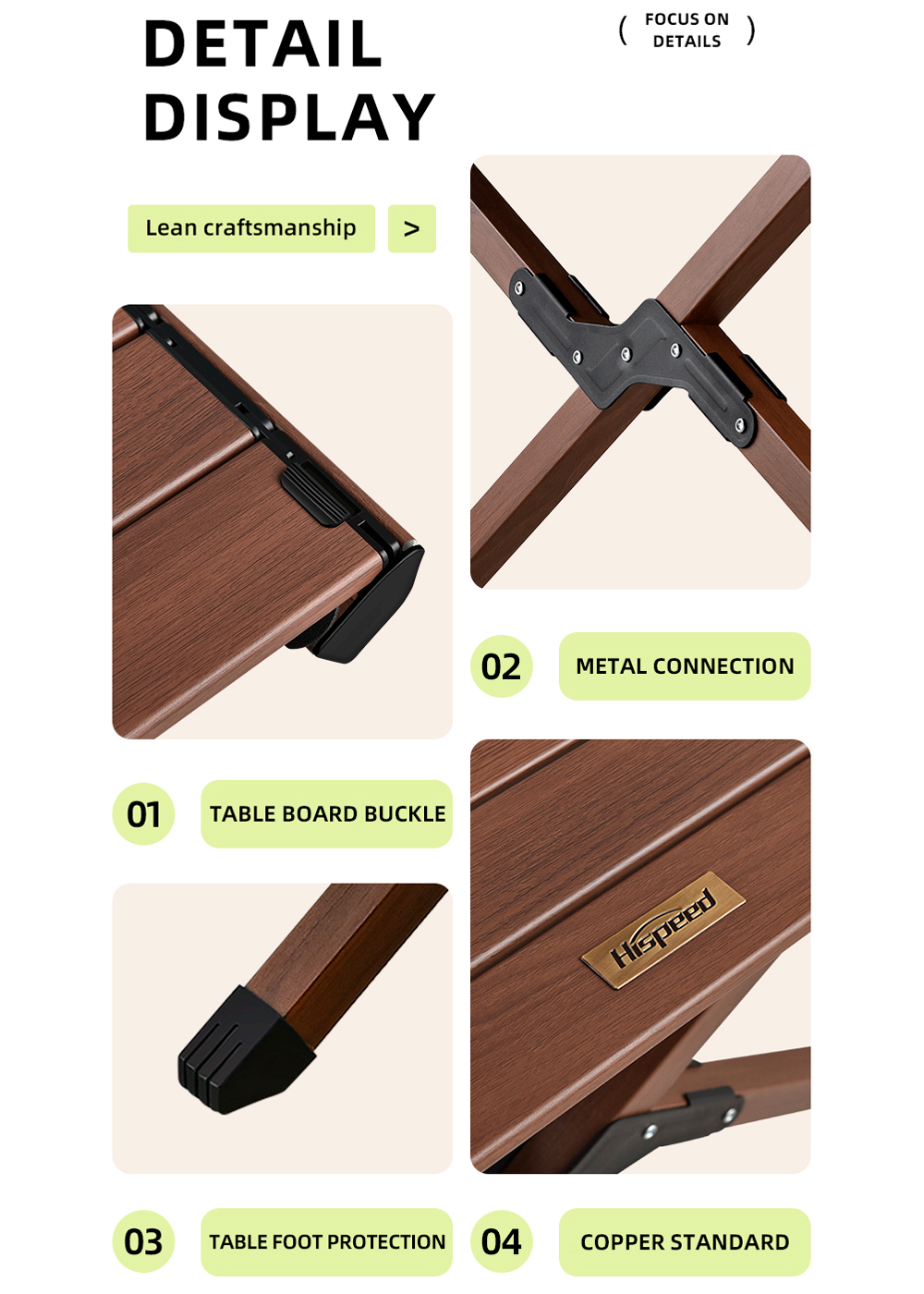 DETAIL DISPLAY

( FOCUS ON DETAILS )

Lean craftsmanship >

02 METAL CONNECTION

01 TABLE BOARD BUCKLE

Hispeed

03 TABLE FOOT PROTECTION

04 COPPER STANDARD