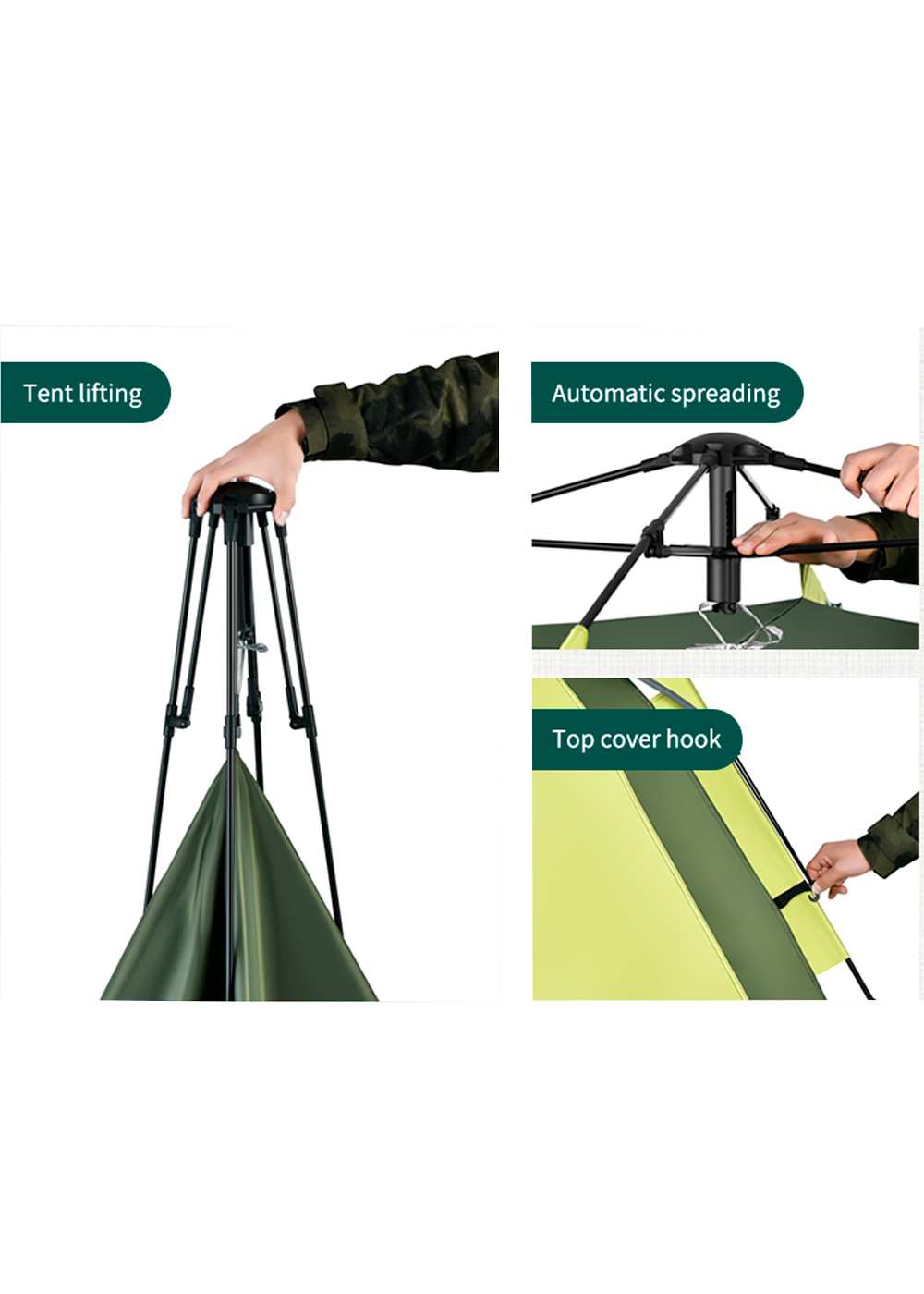 Tent lifting

Automatic spreading

Top cover hook