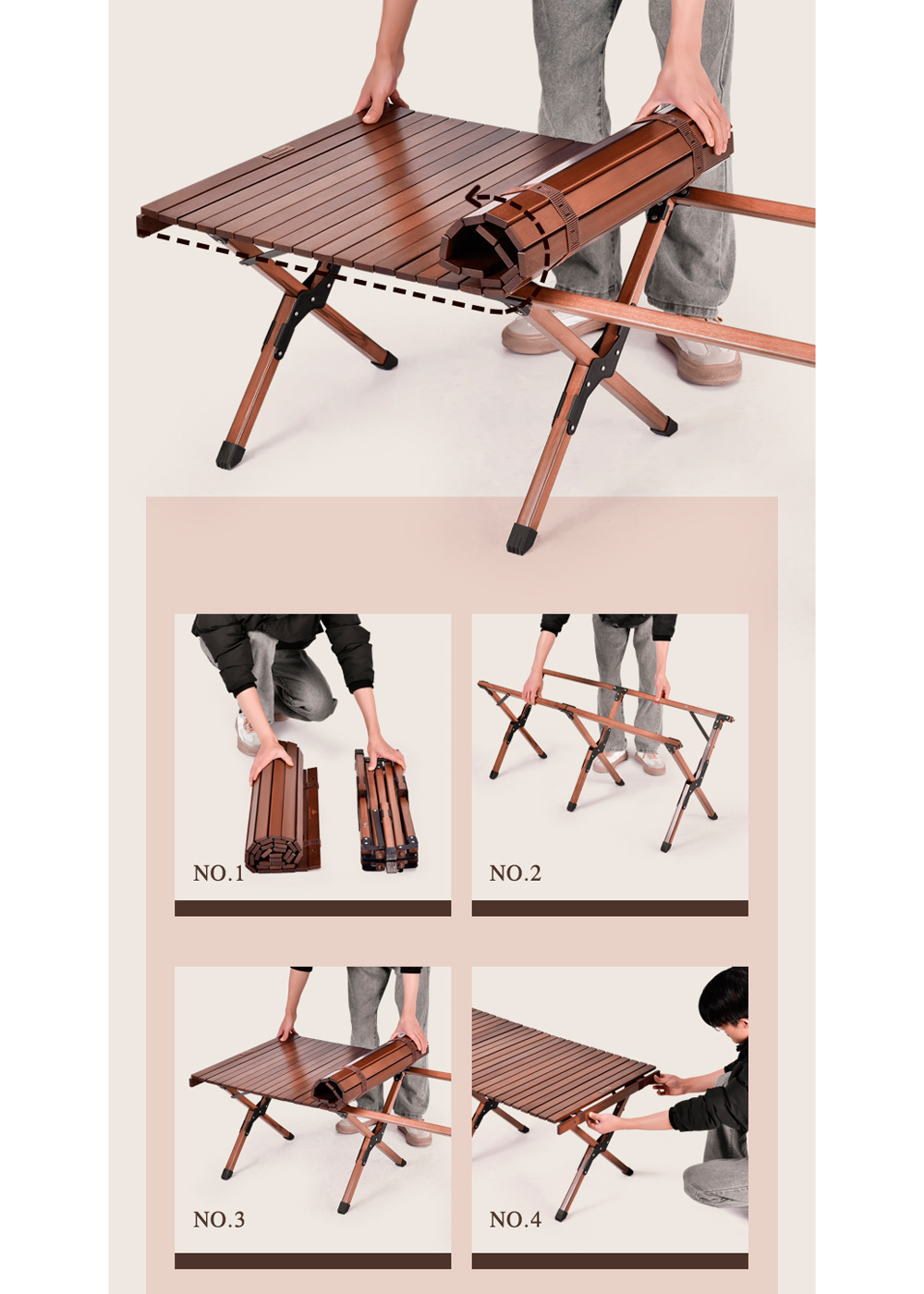 NO.1

NO.2

NO.3

NO.4