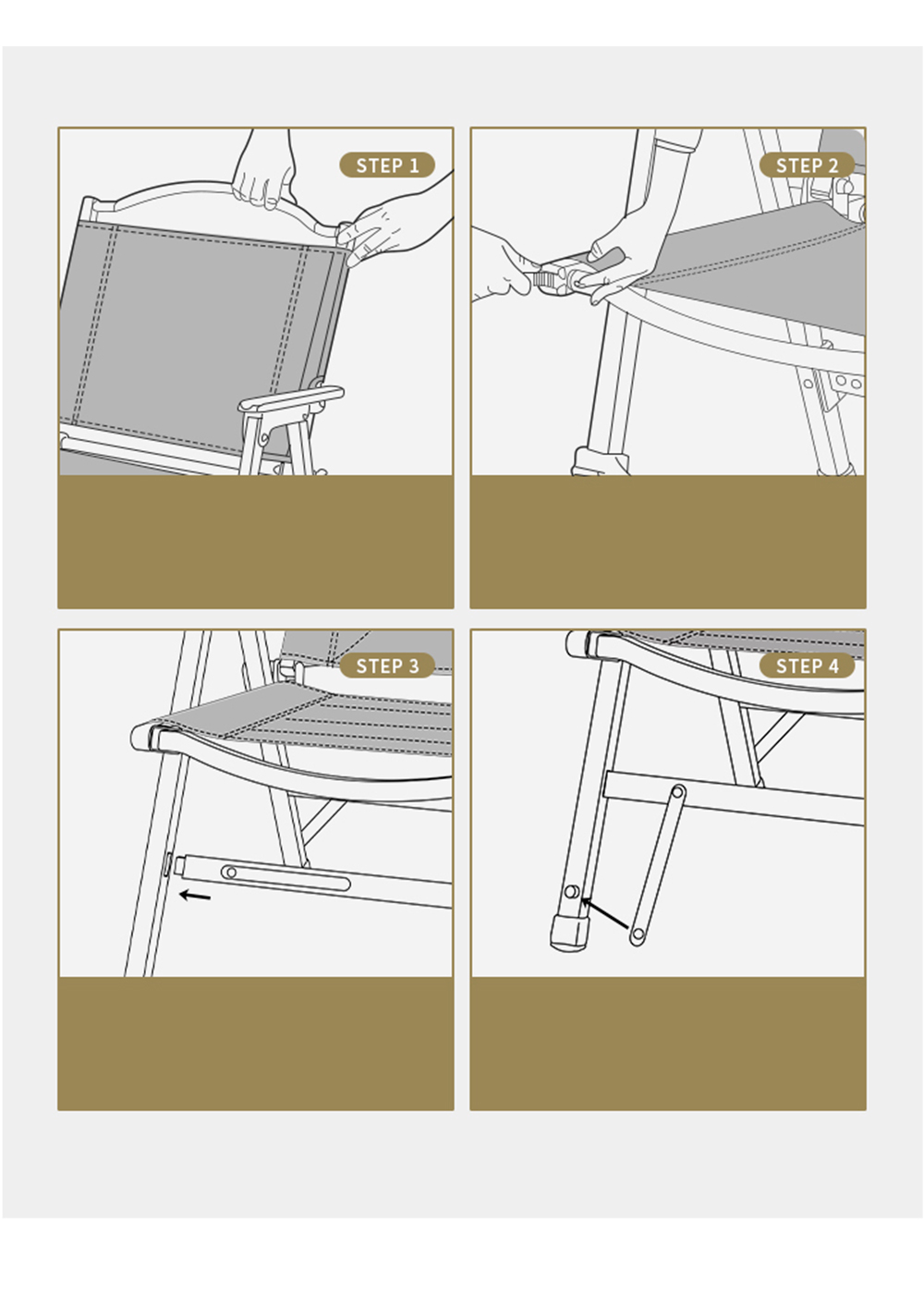 STEP 1

STEP 2

STEP 3

STEP 4